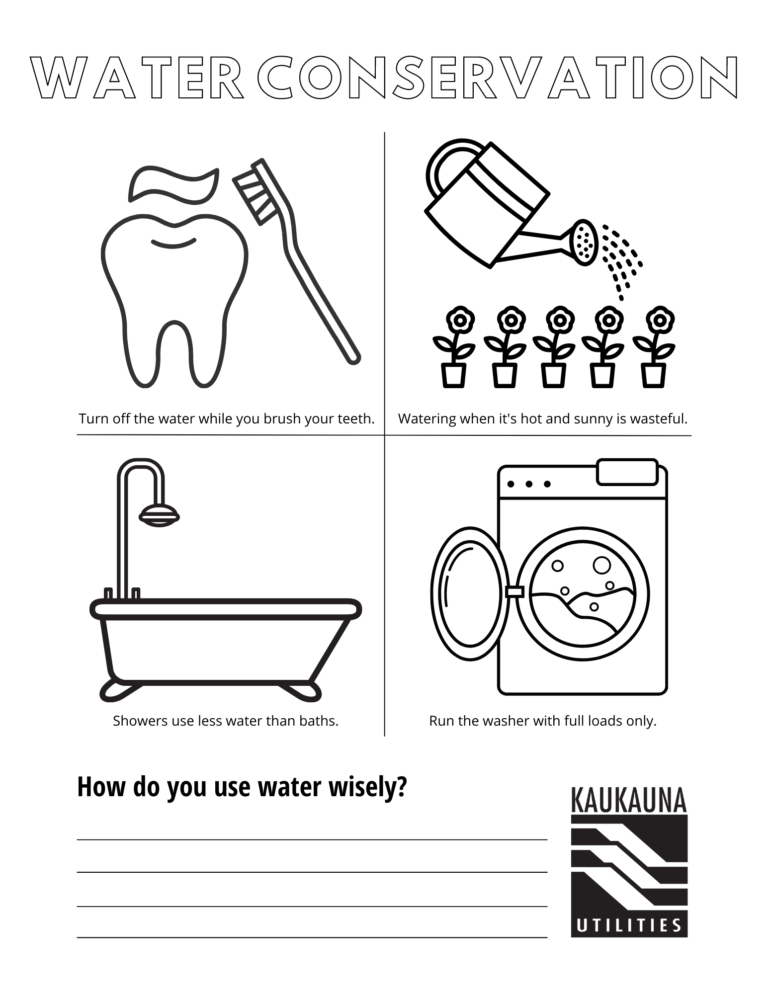 WATER CONSERVATION

Turn off the water while you brush your teeth.

Watering when it's hot and sunny is wasteful.

Showers use less water than baths.

Run the washer with full loads only.

How do you use water wisely?

KAUKAUNA
UTILITIES